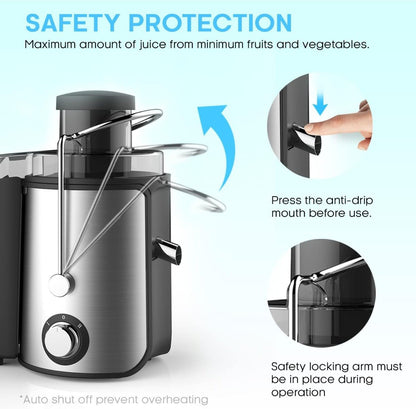 SAFETY PROTECTION
Maximum amount of juice from minimum fruits and vegetables.

Press the anti-drip mouth before use.

Safety locking arm must be in place during operation

*Auto shut off prevent overheating