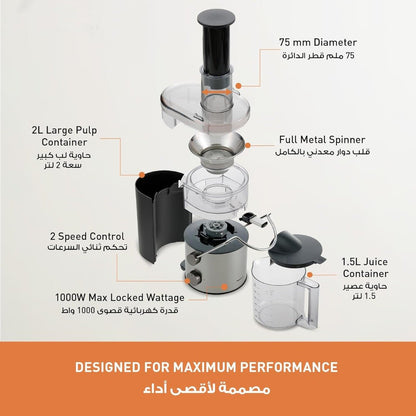 75 mm Diameter
75 ملم قطر الدائرة

2L Large Pulp Container
حاوية لب كبير
سعة 2 لتر

Full Metal Spinner
قلب دوار معدني بالكامل

2 Speed Control
تحكم ثنائي السرعات

1.5L Juice Container
حاوية عصير
1.5 لتر

1000W Max Locked Wattage
قدرة كهربائية قصوى 1000 واط

DESIGNED FOR MAXIMUM PERFORMANCE
مصممة لأقصى أداء