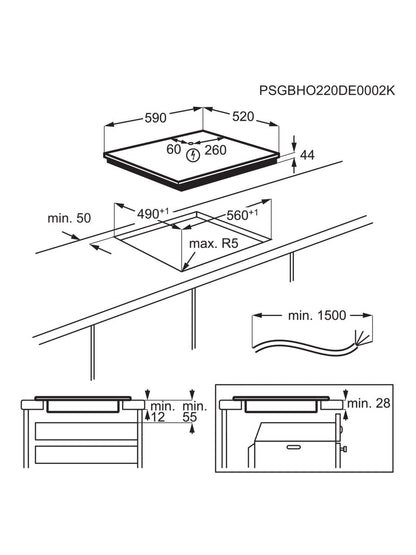 PSGBHO220DE0002K

590
520
60
260
44

min. 50
$490^{+1}$
$560^{+1}$
max. R5

min. 1500

min.
12
min.
55

min. 28